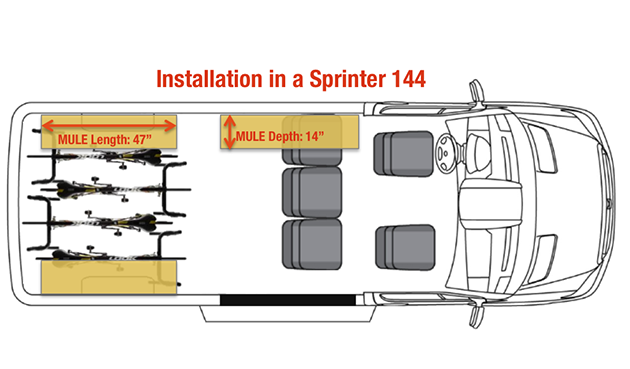 Installation in a Sprinter 144

MULE Length: 47”

MULE Depth: 14”